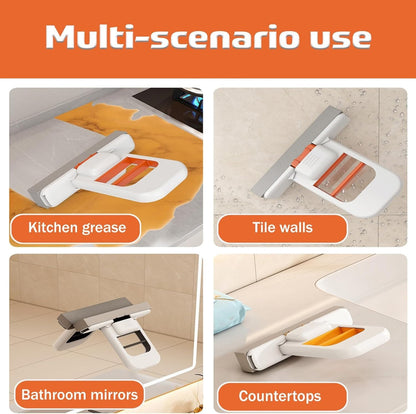 Multi-scenario use

Kitchen grease

Tile walls

Bathroom mirrors

Countertops