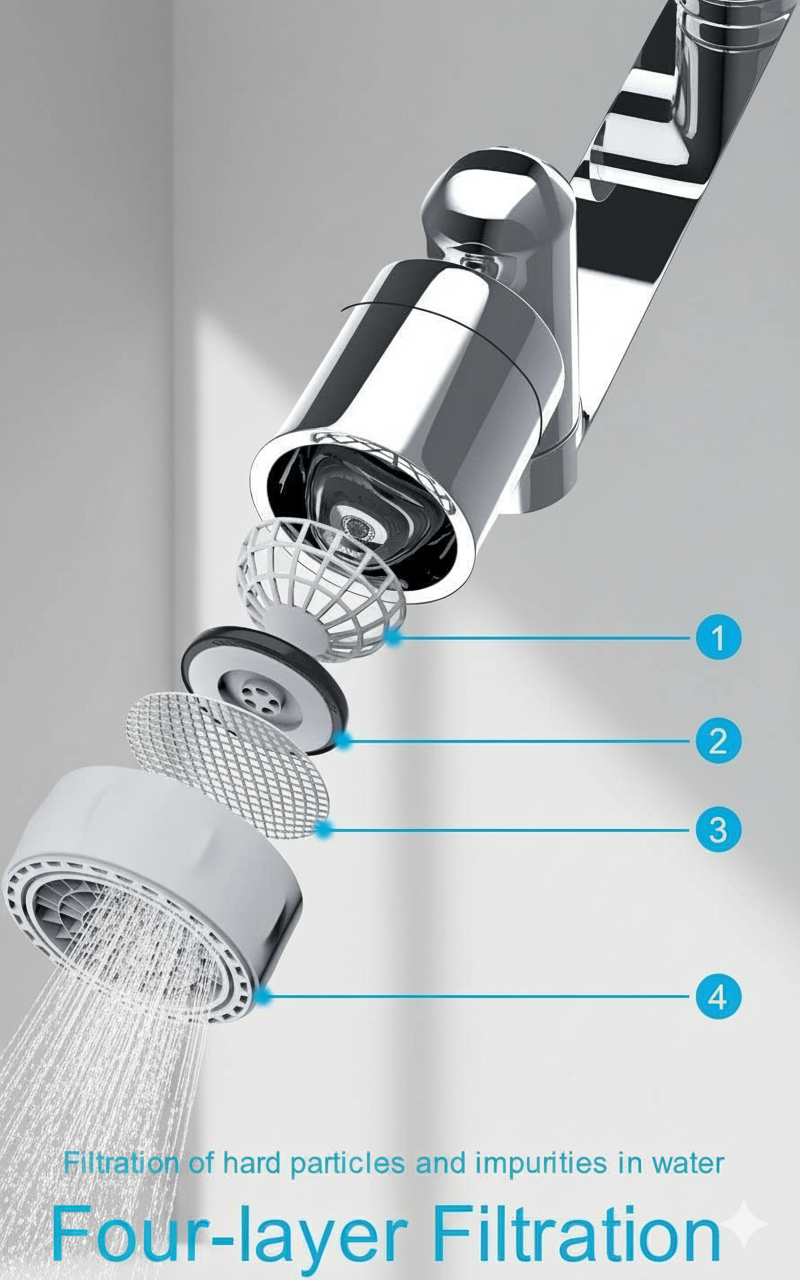 1

2

3

4

Filtration of hard particles and impurities in water

Four-layer Filtration