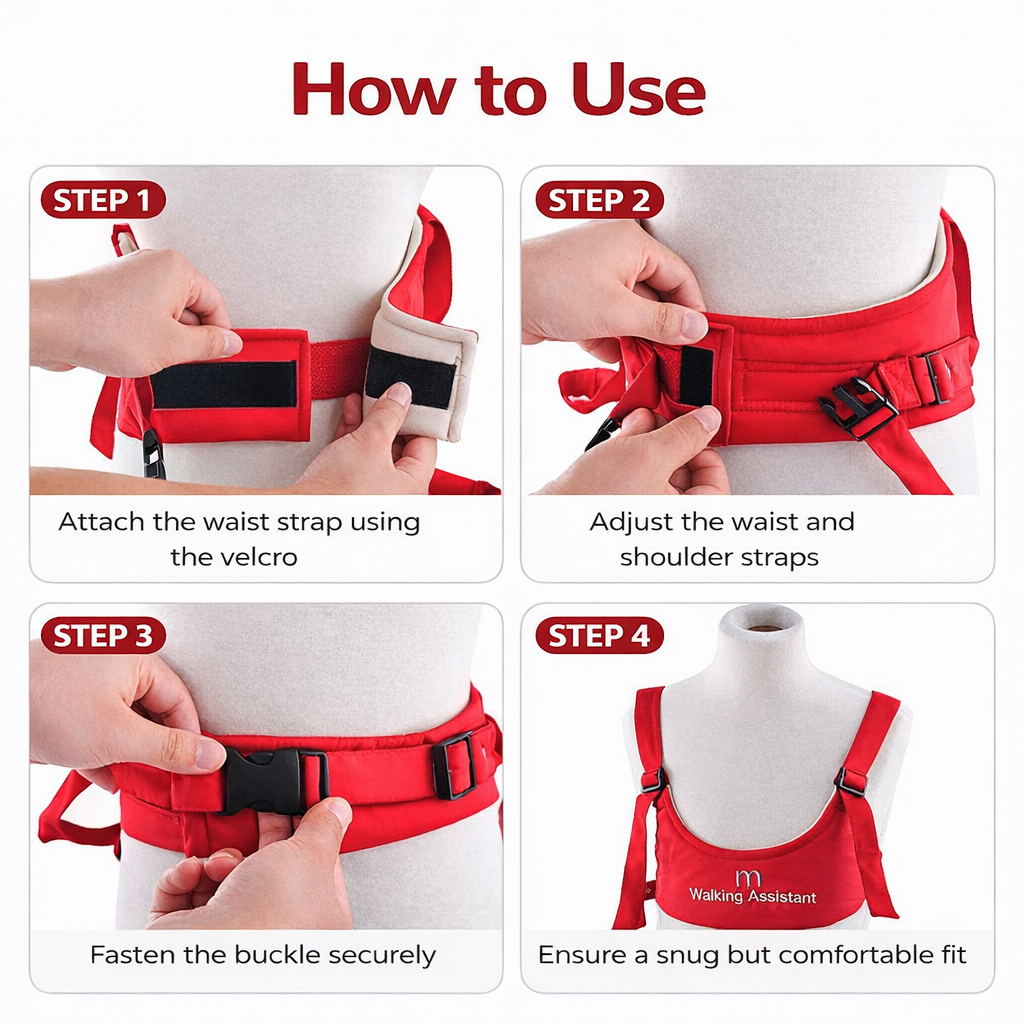 How to Use

STEP 1

Attach the waist strap using the velcro

STEP 2

Adjust the waist and shoulder straps

STEP 3

Fasten the buckle securely

STEP 4

m
Walking Assistant

Ensure a snug but comfortable fit