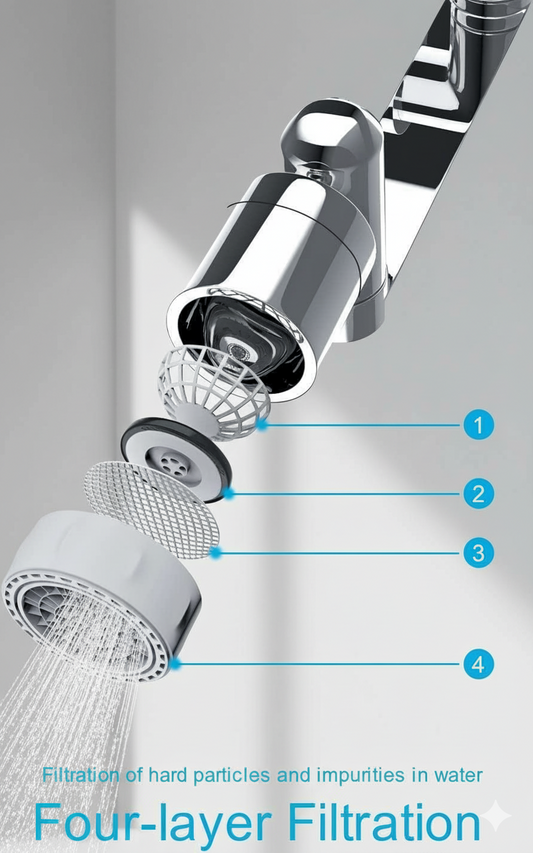 1
2
3
4
Filtration of hard particles and impurities in water
Four-layer Filtration